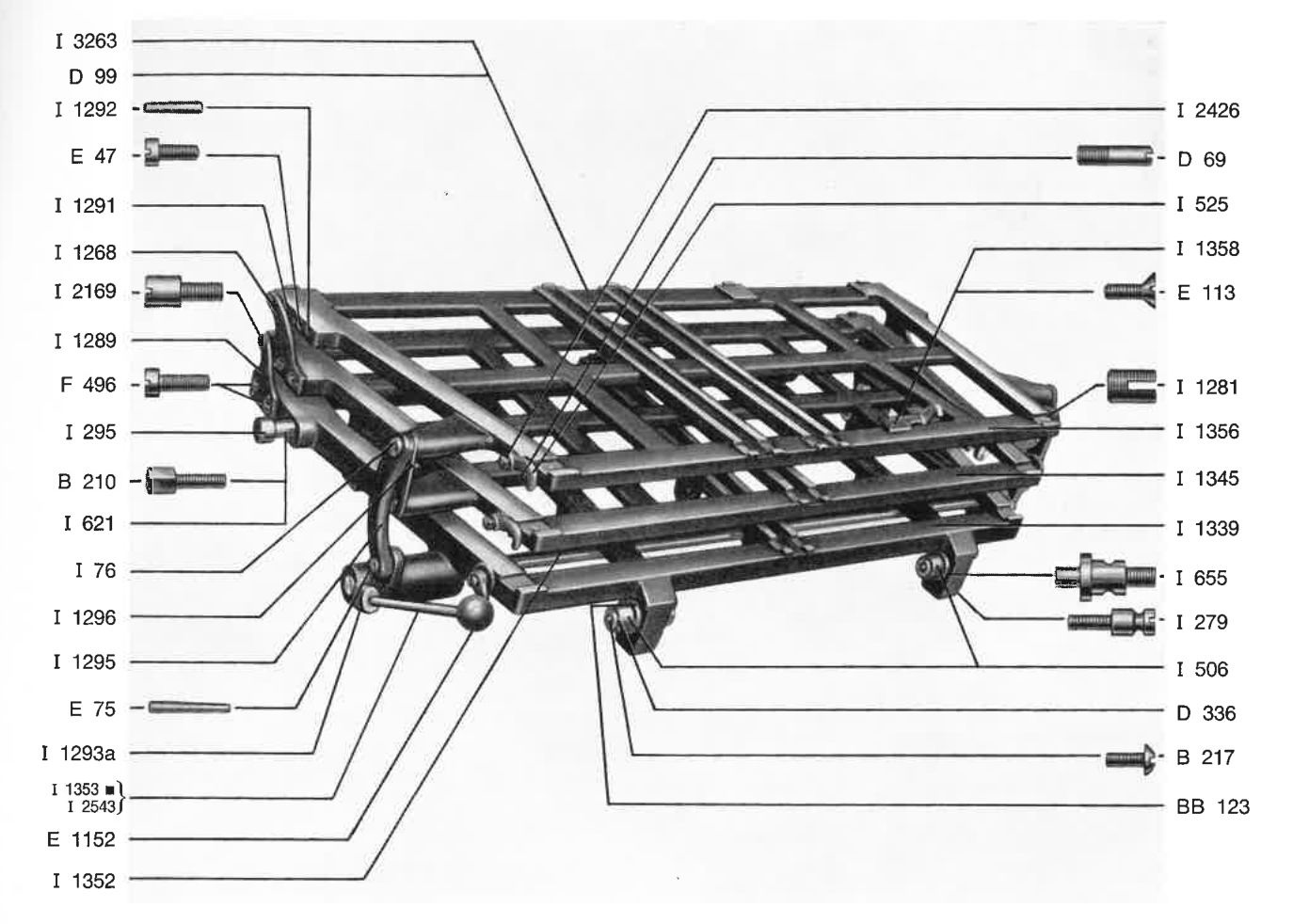 I 3263
D 99
I 1292
E 47
I 1291
I 1268
I 2169
I 1289
F 496
I 295
B 210
I 621
I 76
I 1296
I 1295
E 75
I 1293a
I 1353 ■
I 2543
E 1152
I 1352

I 2426
D 69
I 525
I 1358
E 113
I 1281
I 1356
I 1345
I 1339
I 655
I 279
I 506
D 336
B 217
BB 123